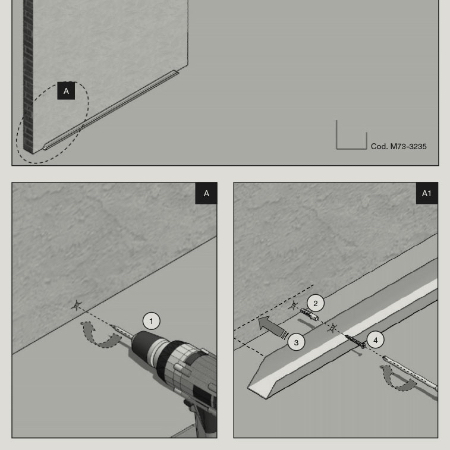 A

Cod. M73-3235

A

1

A1

2

3

4